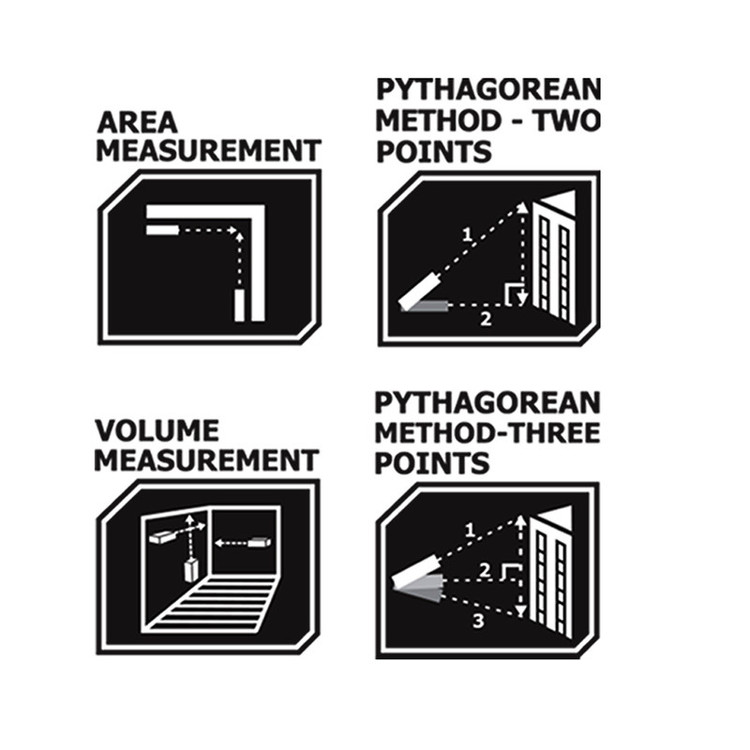 AREA MEASUREMENT

PYTHAGOREAN METHOD - TWO POINTS

1

2

VOLUME MEASUREMENT

PYTHAGOREAN METHOD-THREE POINTS

1

2

3